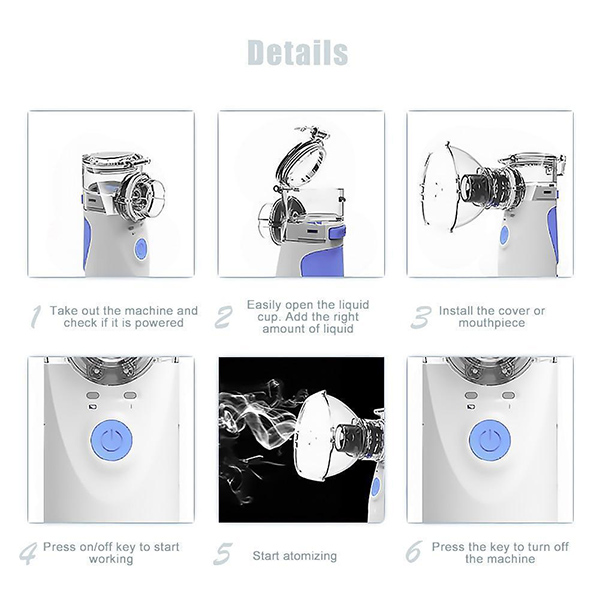 Details

1 Take out the machine and check if it is powered

2 Easily open the liquid cup. Add the right amount of liquid

3 Install the cover or mouthpiece

4 Press on/off key to start working

5 Start atomizing

6 Press the key to turn off the machine