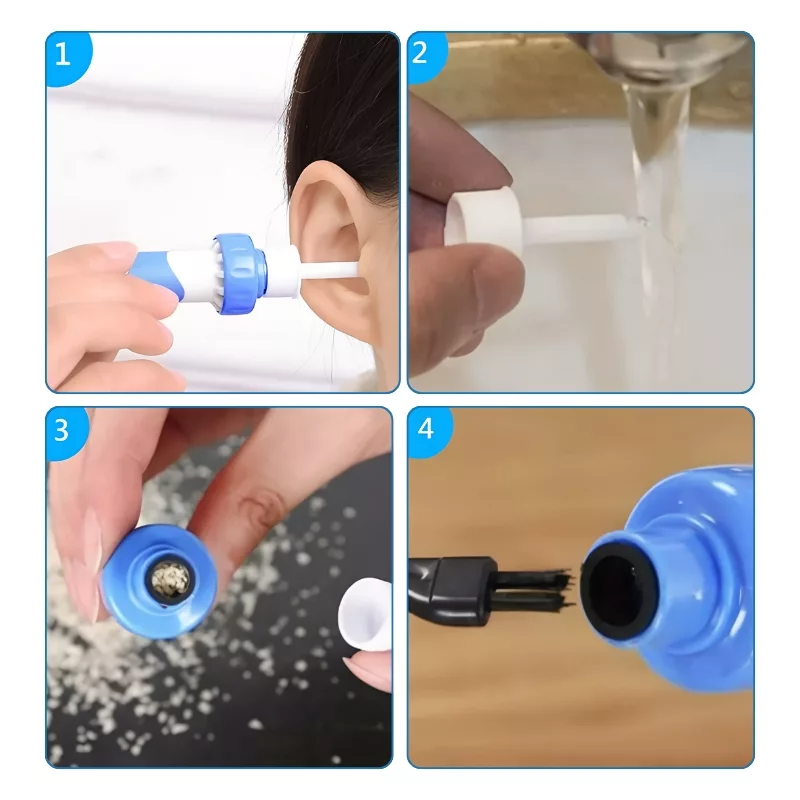 1

2

3

4