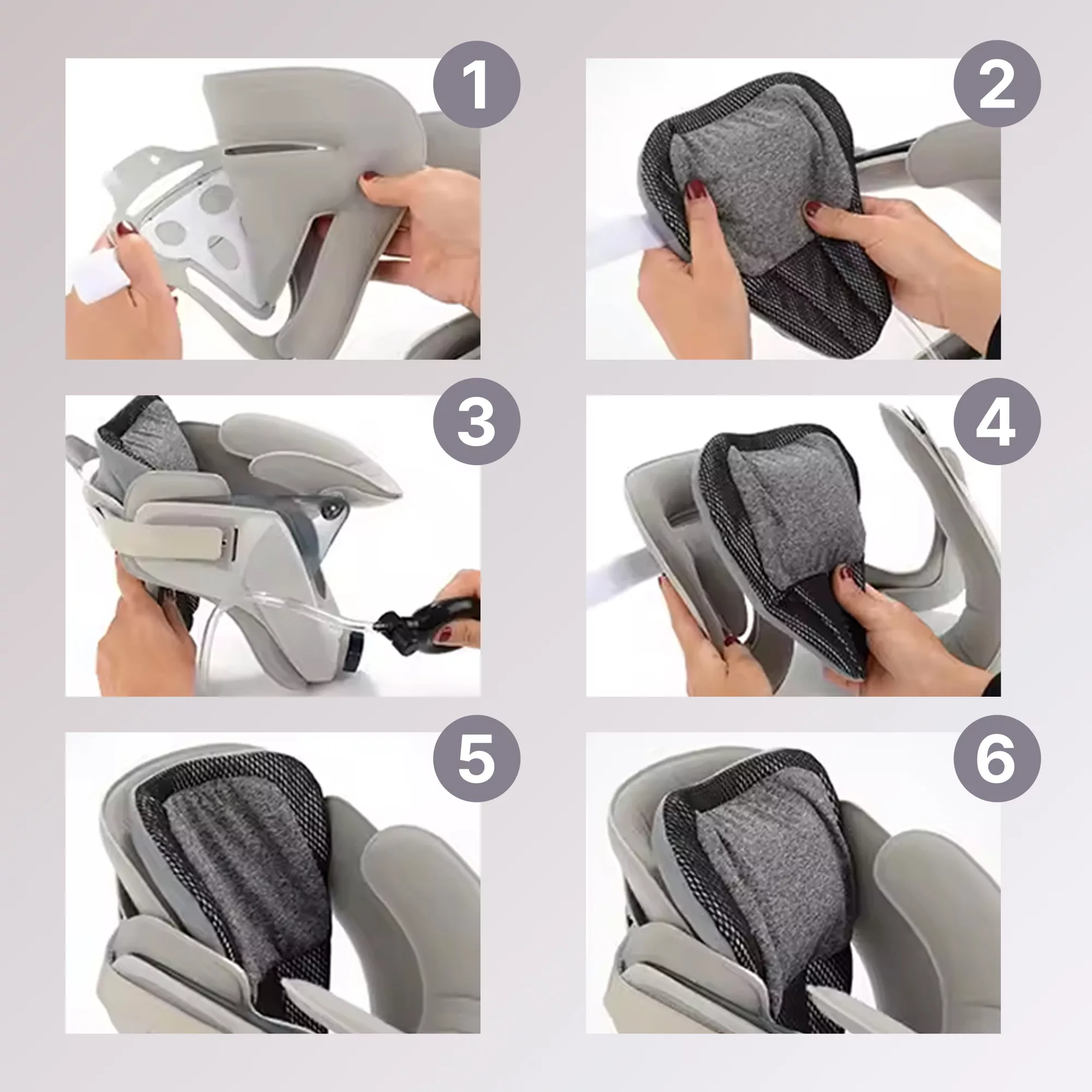 1

2

3

4

5

6